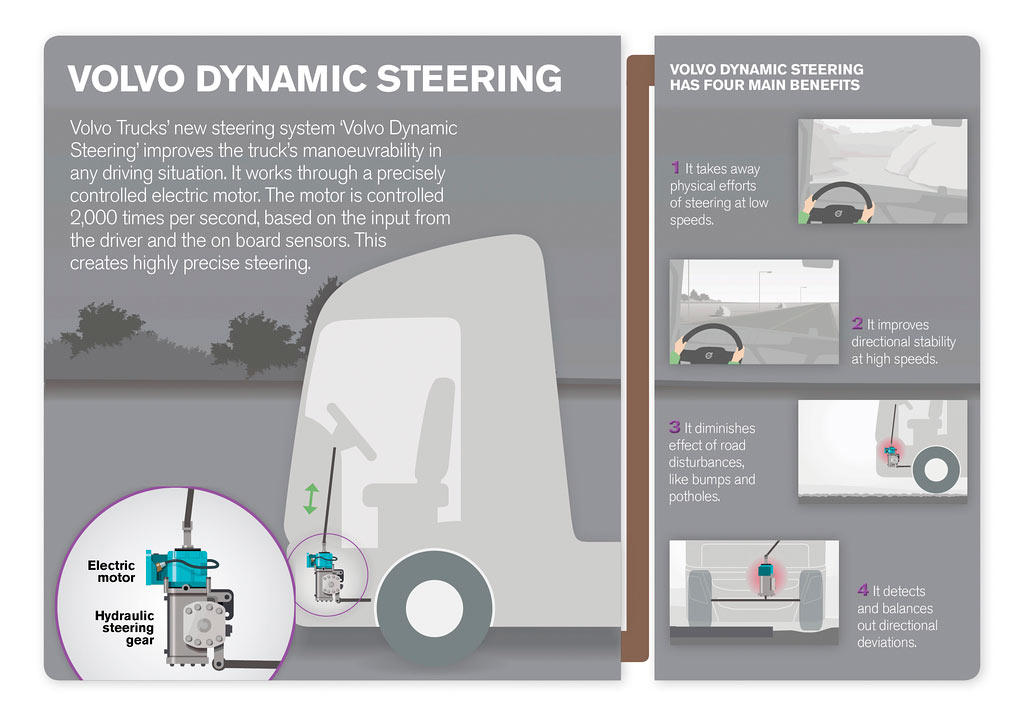 VOLVO DYNAMIC STEERING

Volvo Trucks' new steering system 'Volvo Dynamic Steering' improves the truck's manoeuvrability in any driving situation. It works through a precisely controlled electric motor. The motor is controlled 2,000 times per second, based on the input from the driver and the on board sensors. This creates highly precise steering.

Electric motor

Hydraulic steering gear

VOLVO DYNAMIC STEERING HAS FOUR MAIN BENEFITS

1 It takes away physical efforts of steering at low speeds.

2 It improves directional stability at high speeds.

3 It diminishes effect of road disturbances, like bumps and potholes.

4 It detects and balances out directional deviations.